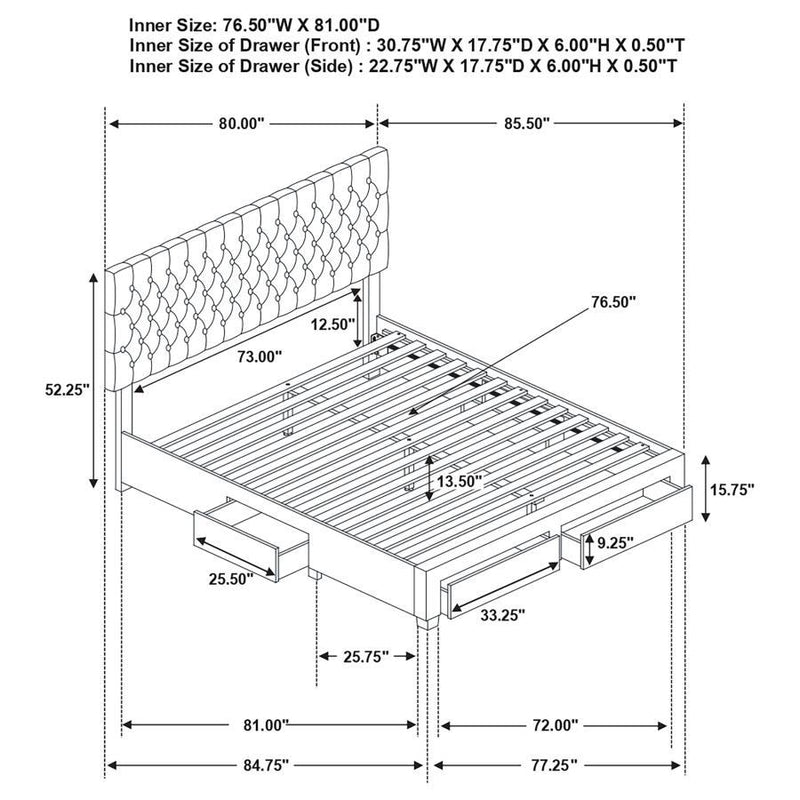 Inner Size: 76.50"W X 81.00"D
Inner Size of Drawer (Front) : 30.75"W X 17.75"D X 6.00"H X 0.50"T
Inner Size of Drawer (Side) : 22.75"W X 17.75"D X 6.00"H X 0.50"T

80.00"
85.50"
76.50"
12.50"
73.00"
52.25"
13.50"
15.75"
9.25"
25.50"
33.25"
25.75"
81.00"
72.00"
84.75"
77.25"