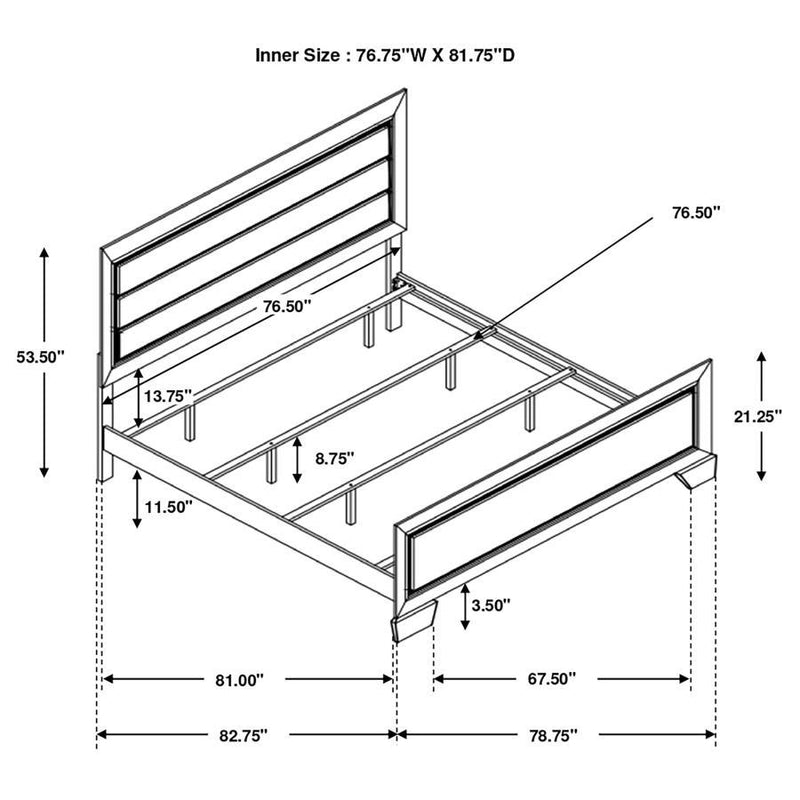 Inner Size : 76.75''W X 81.75''D

76.50''

76.50''

53.50''

13.75''

21.25''

8.75''

11.50''

3.50''

81.00''

67.50''

82.75''

78.75''