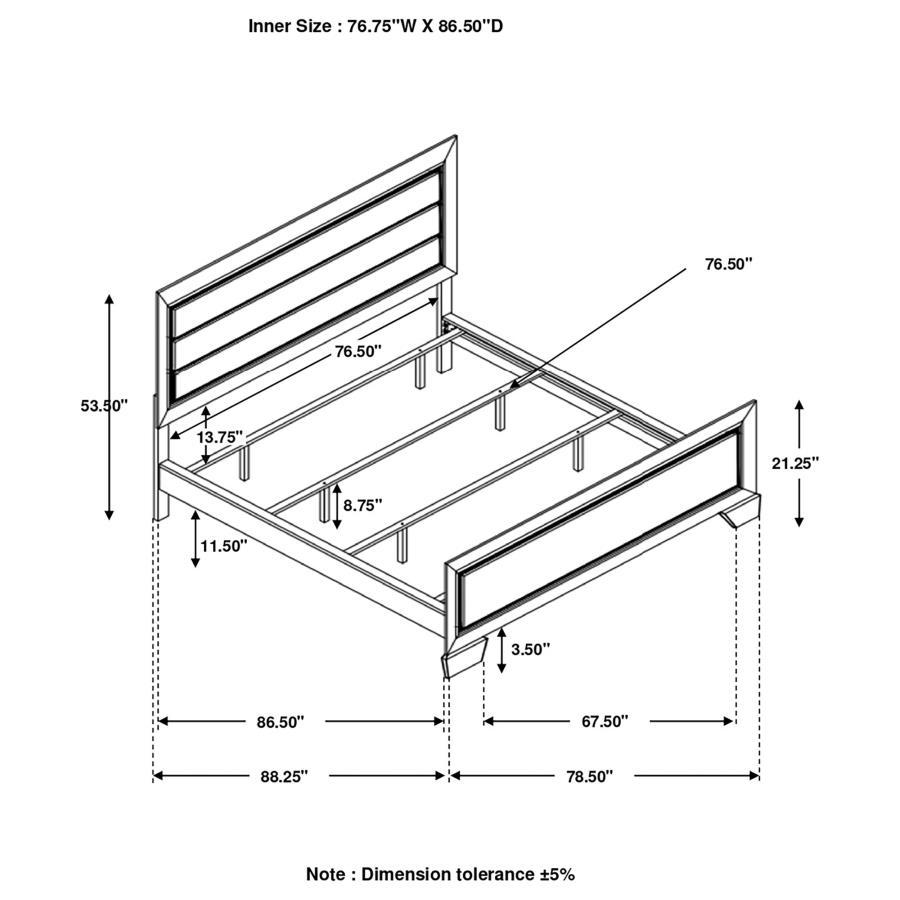 Inner Size : 76.75''W X 86.50''D

76.50''

76.50''

53.50''

13.75''

21.25''

8.75''

11.50''

3.50''

86.50''

67.50''

88.25''

78.50''

Note : Dimension tolerance ±5%